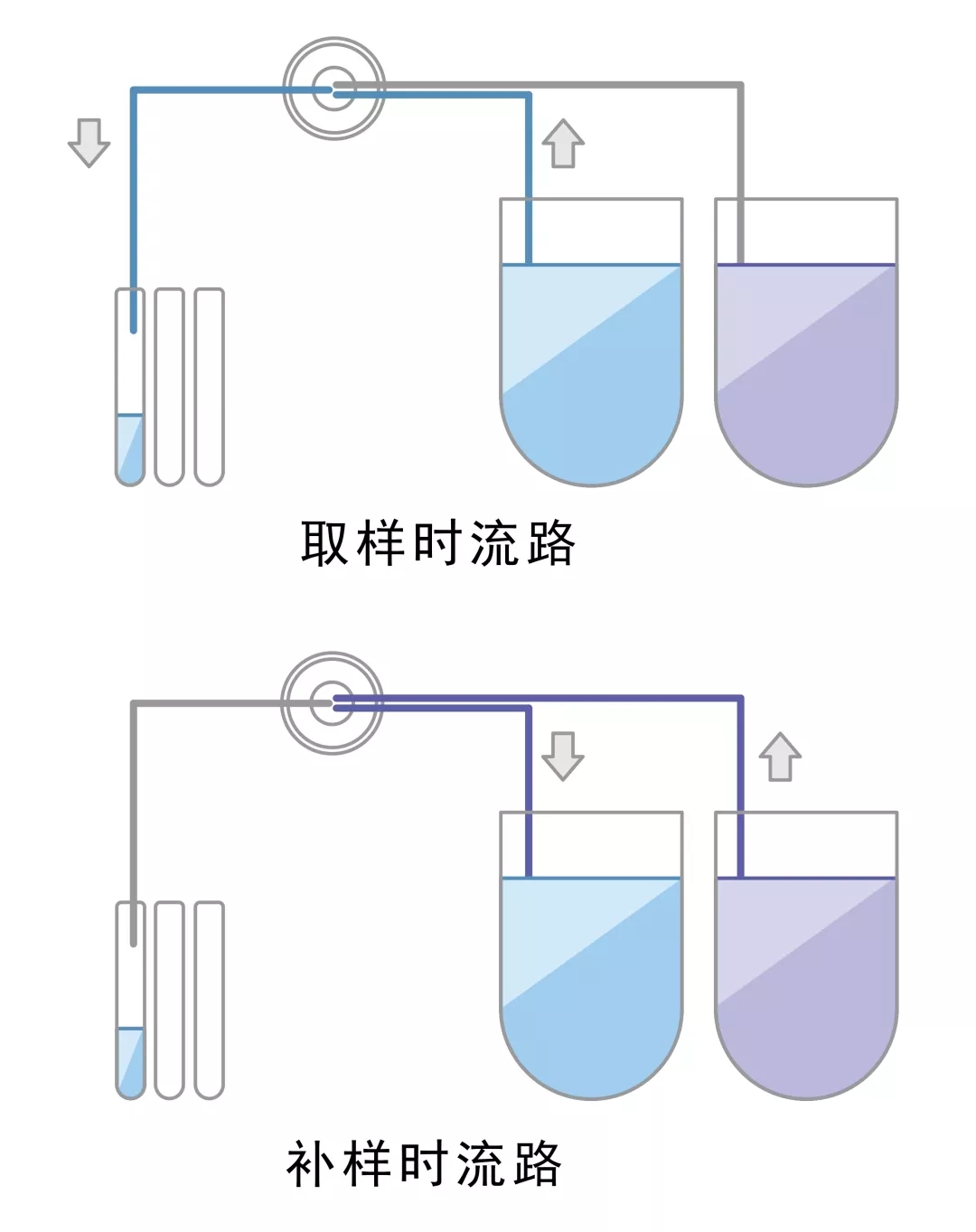 取样时流路

补样时流路