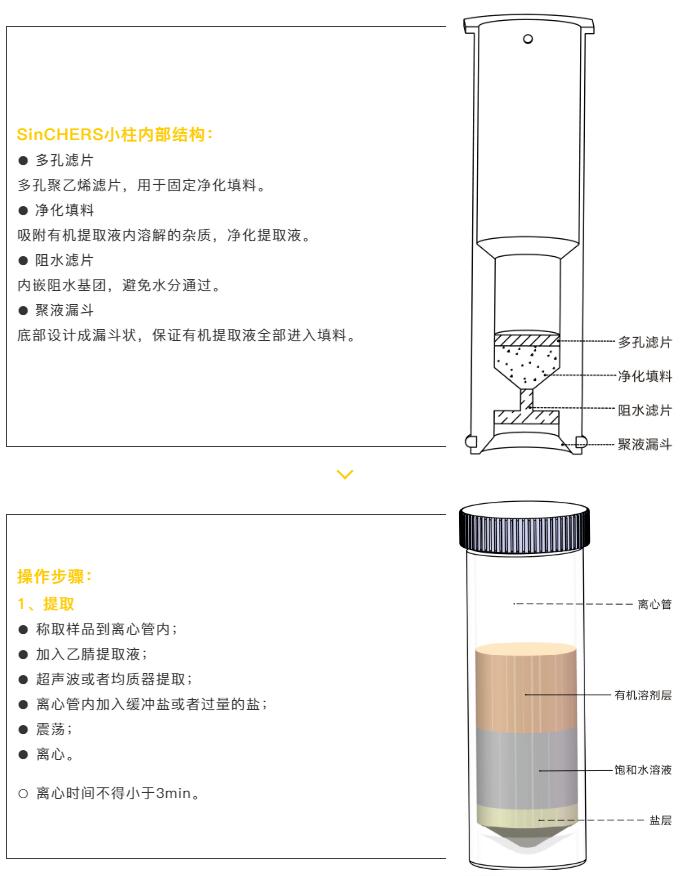 SinCHERS小柱内部结构：

● 多孔滤片

多孔聚乙烯滤片，用于固定净化填料。

● 净化填料

吸附有机提取液内溶解的杂质，净化提取液。

● 阻水滤片

内嵌阻水基团，避免水分通过。

● 聚液漏斗

底部设计成漏斗状，保证有机提取液全部进入填料。

多孔滤片

净化填料

阻水滤片

聚液漏斗

操作步骤：

1、提取

● 称取样品到离心管内；

● 加入乙腈提取液；

● 超声波或者均质器提取；

● 离心管内加入缓冲盐或者过量的盐；

● 震荡；

● 离心。

○ 离心时间不得小于3min。

离心管

有机溶剂层

饱和水溶液

盐层