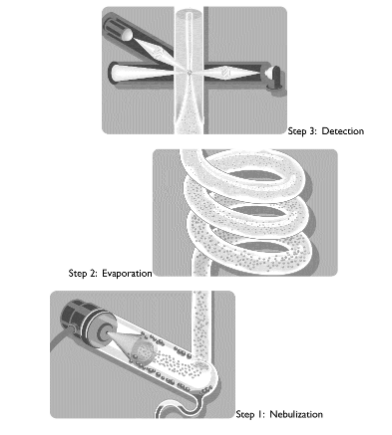 Step 3: Detection

Step 2: Evaporation

Step 1: Nebulization